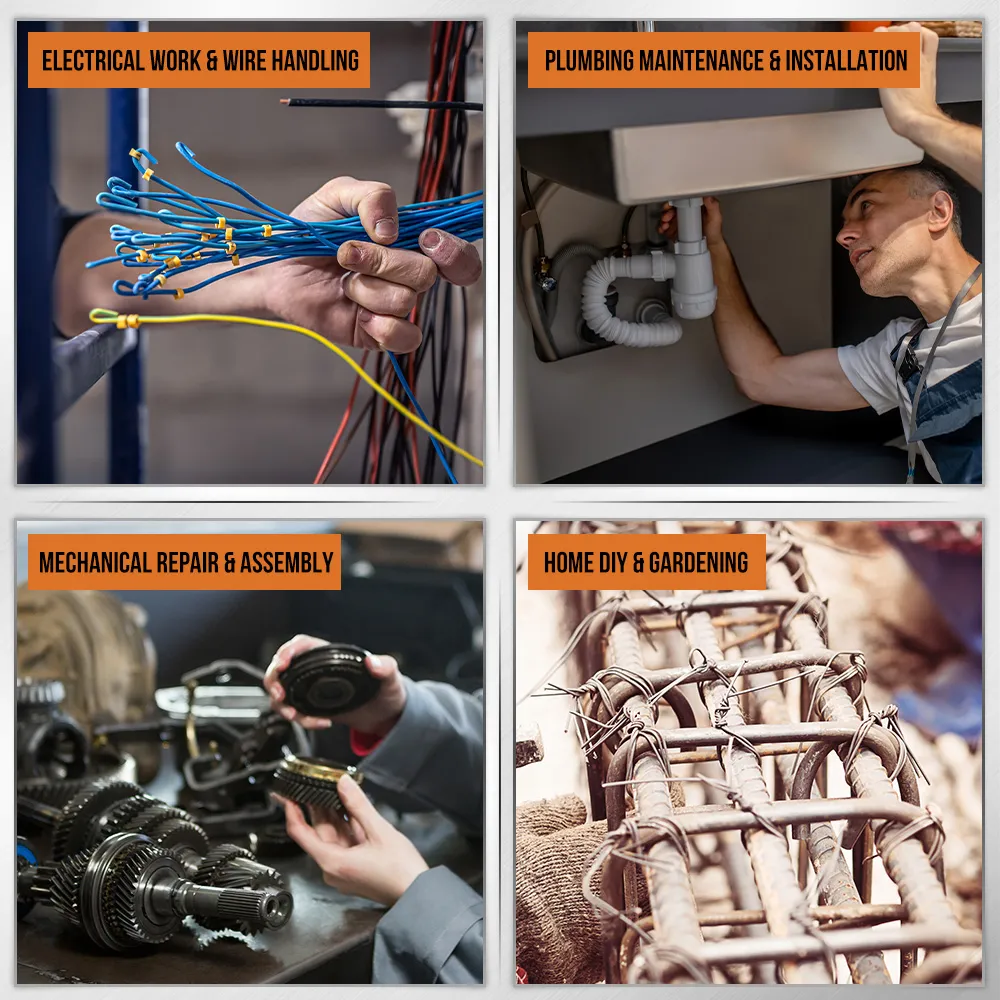 ELECTRICAL WORK & WIRE HANDLING

PLUMBING MAINTENANCE & INSTALLATION

MECHANICAL REPAIR & ASSEMBLY

HOME DIY & GARDENING