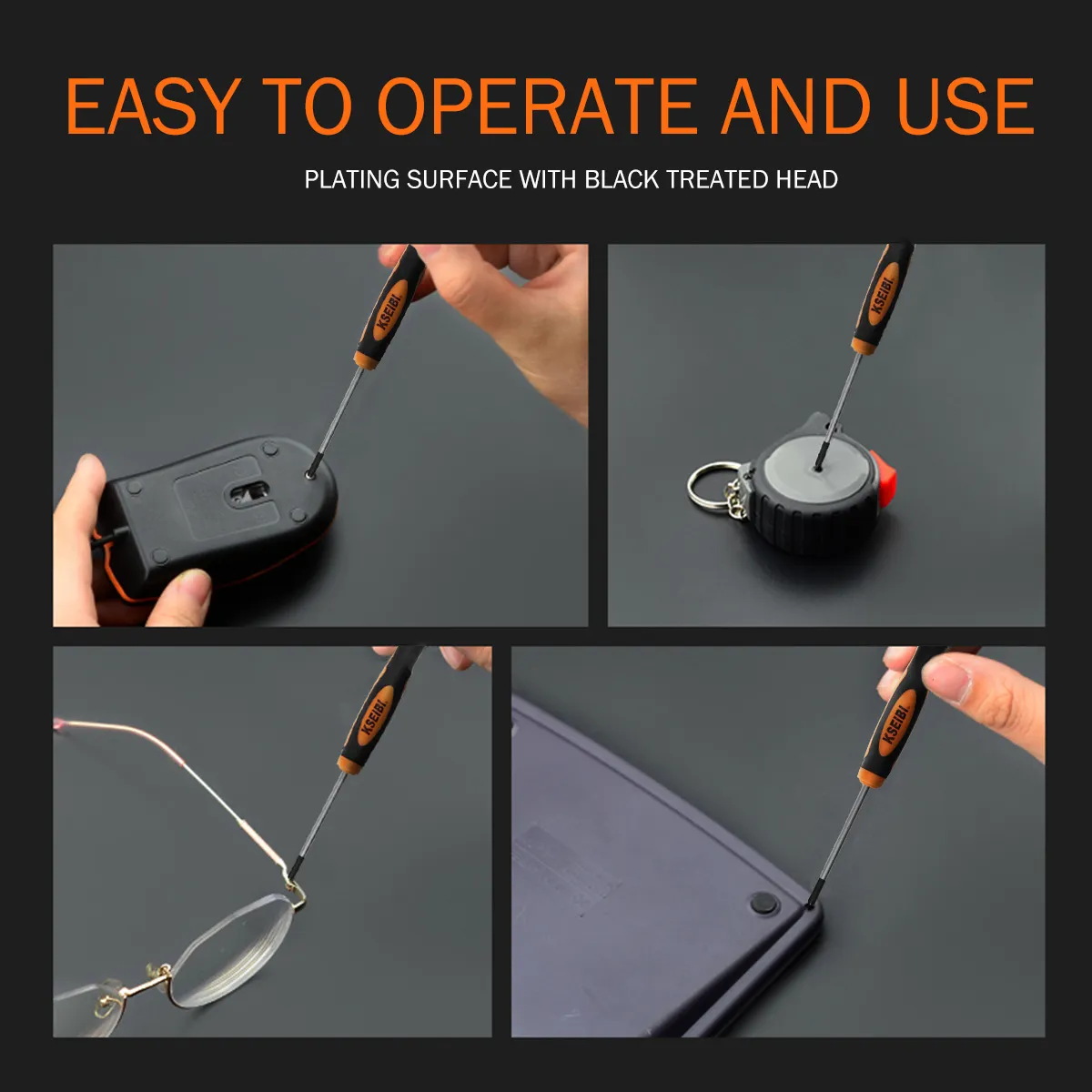 EASY TO OPERATE AND USE

PLATING SURFACE WITH BLACK TREATED HEAD

KSEIBI

KSEIBI

KSEIBI

KSEIBI