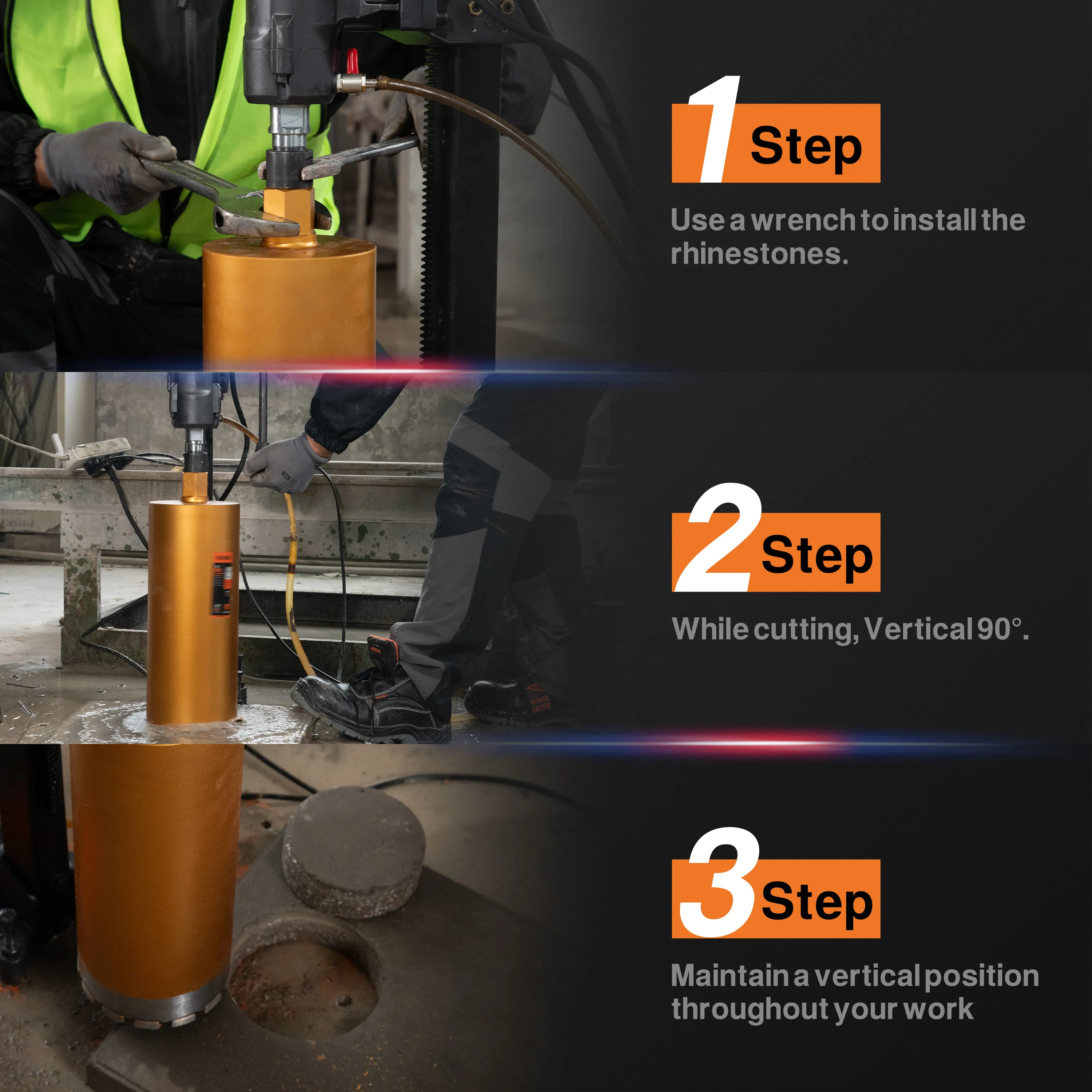 1 Step

Use a wrench to install the rhinestones.

2 Step

While cutting, Vertical 90°.

3 Step

Maintain a vertical position throughout your work