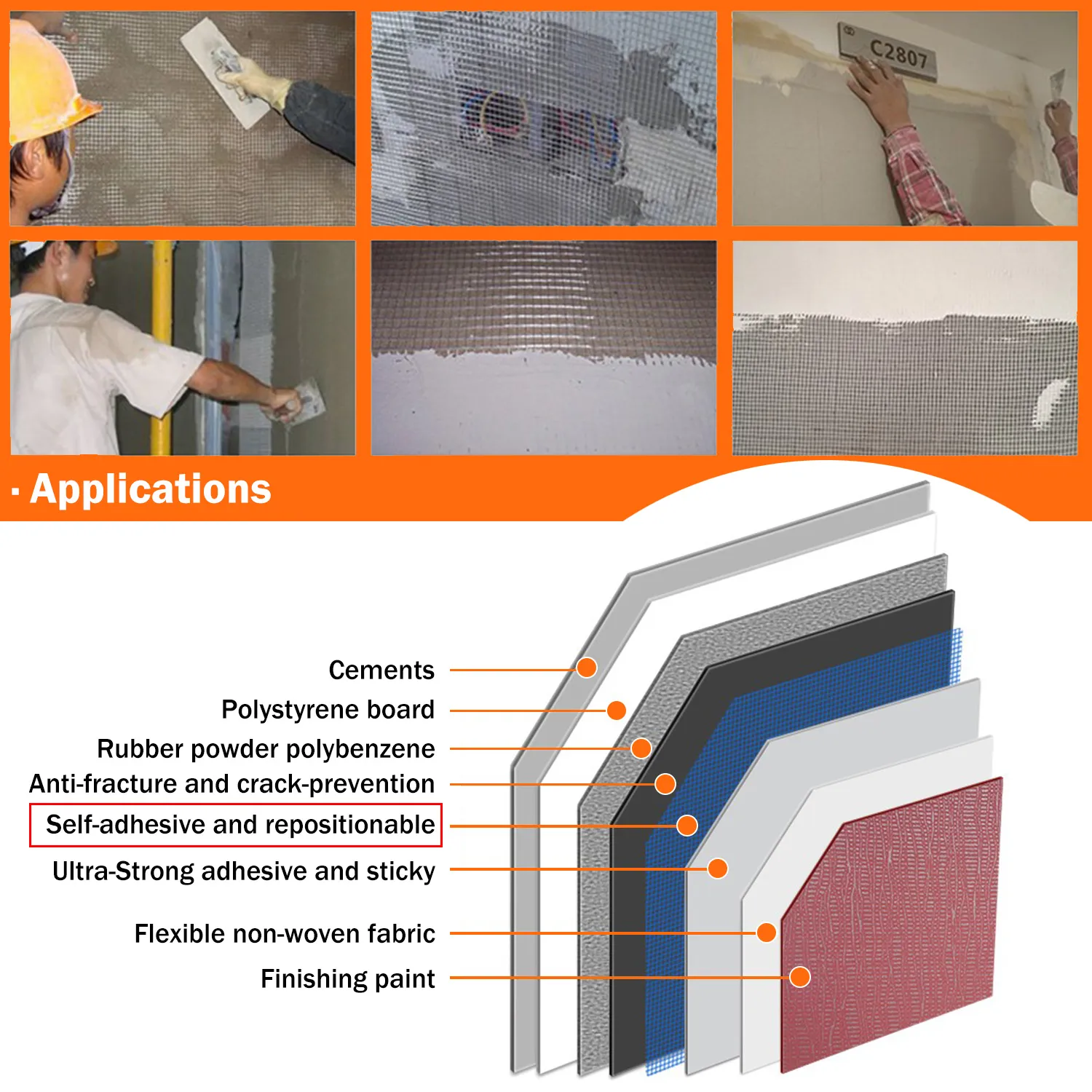 C2807

· Applications

Cements
Polystyrene board
Rubber powder polybenzene
Anti-fracture and crack-prevention
Self-adhesive and repositionable
Ultra-Strong adhesive and sticky
Flexible non-woven fabric
Finishing paint