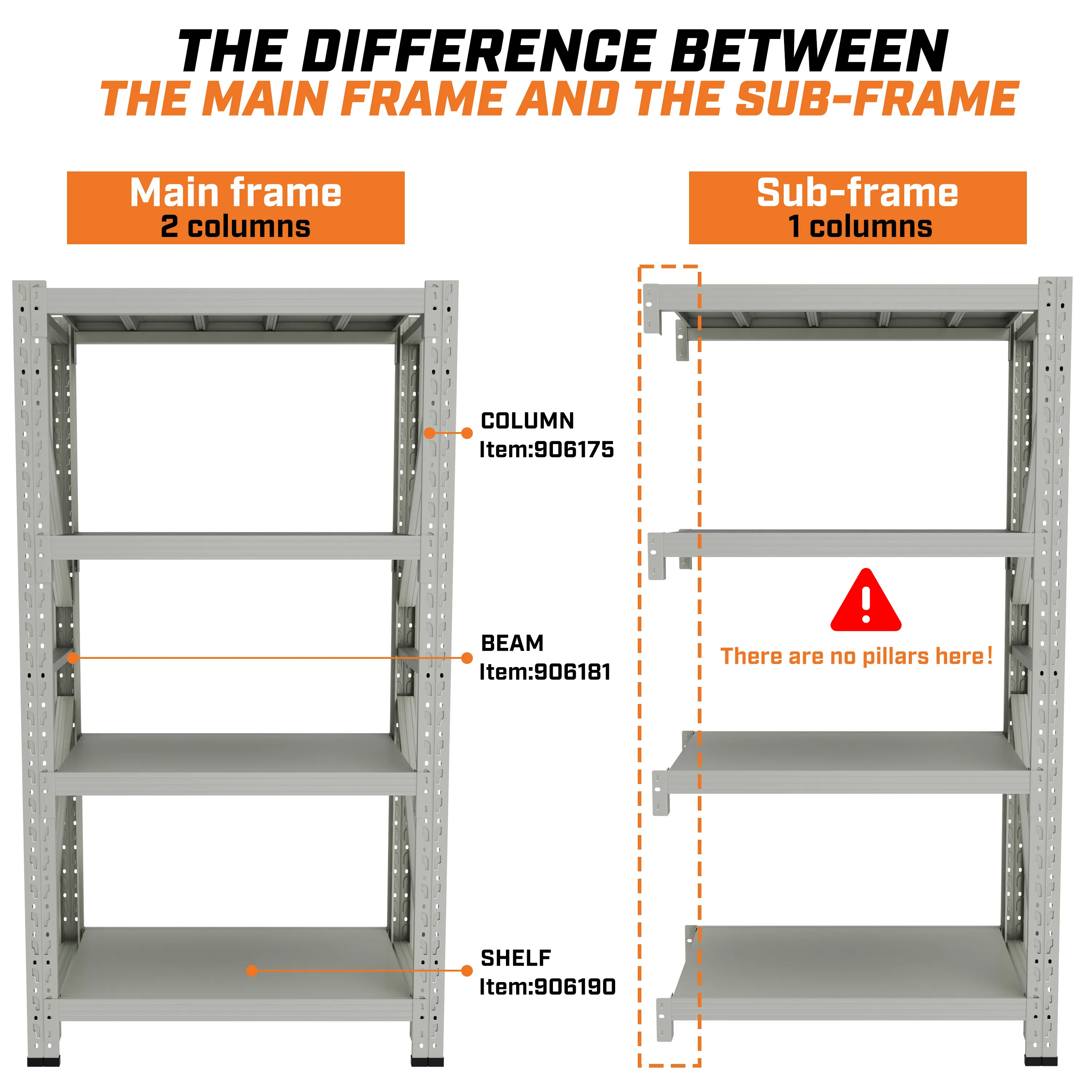 THE DIFFERENCE BETWEEN
THE MAIN FRAME AND THE SUB-FRAME

Main frame
2 columns

Sub-frame
1 columns

COLUMN
Item:906175

BEAM
Item:906181

SHELF
Item:906190

There are no pillars here!