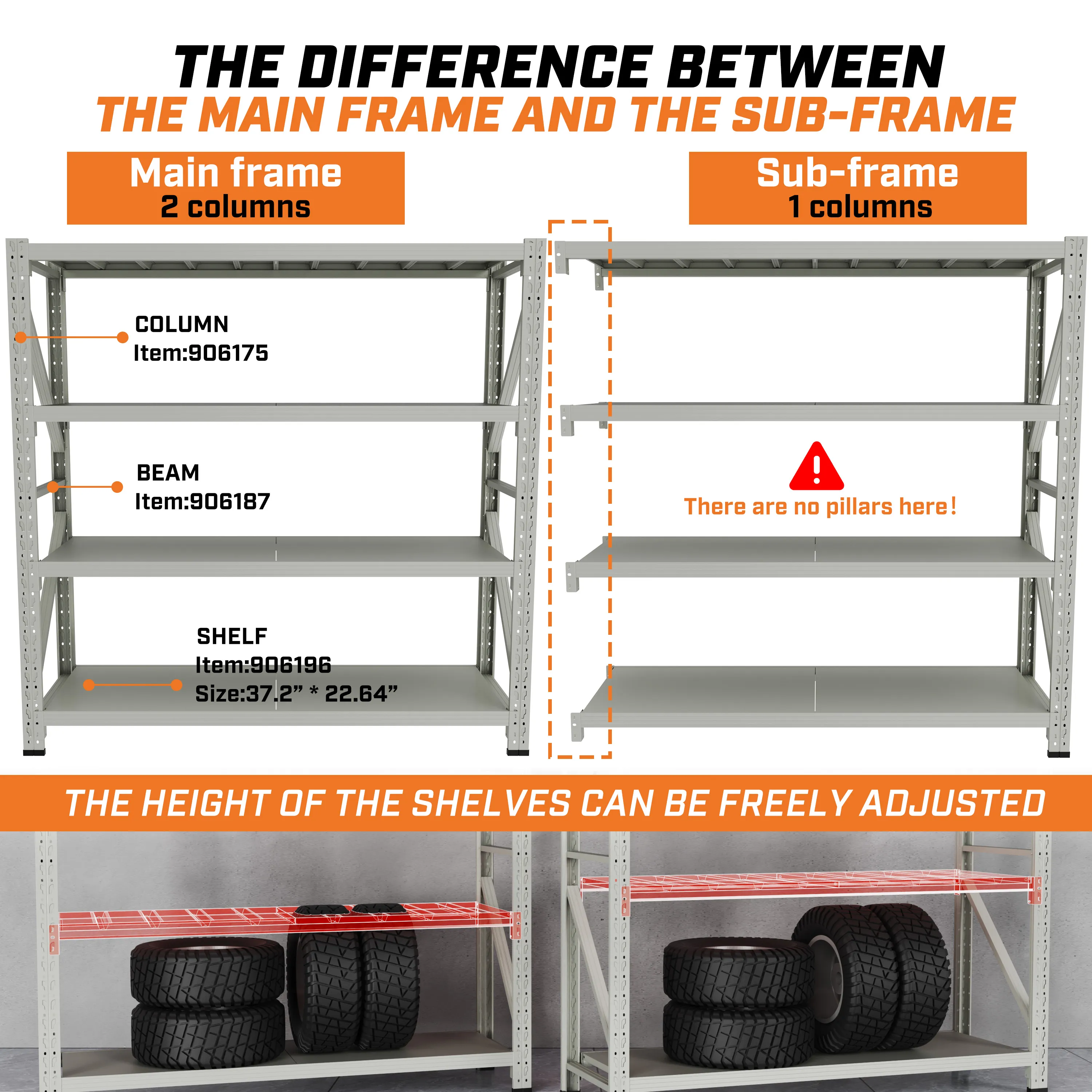 THE DIFFERENCE BETWEEN
THE MAIN FRAME AND THE SUB-FRAME

Main frame
2 columns

Sub-frame
1 columns

COLUMN
Item:906175

BEAM
Item:906187

SHELF
Item:906196
Size:37.2” * 22.64”

There are no pillars here!

THE HEIGHT OF THE SHELVES CAN BE FREELY ADJUSTED